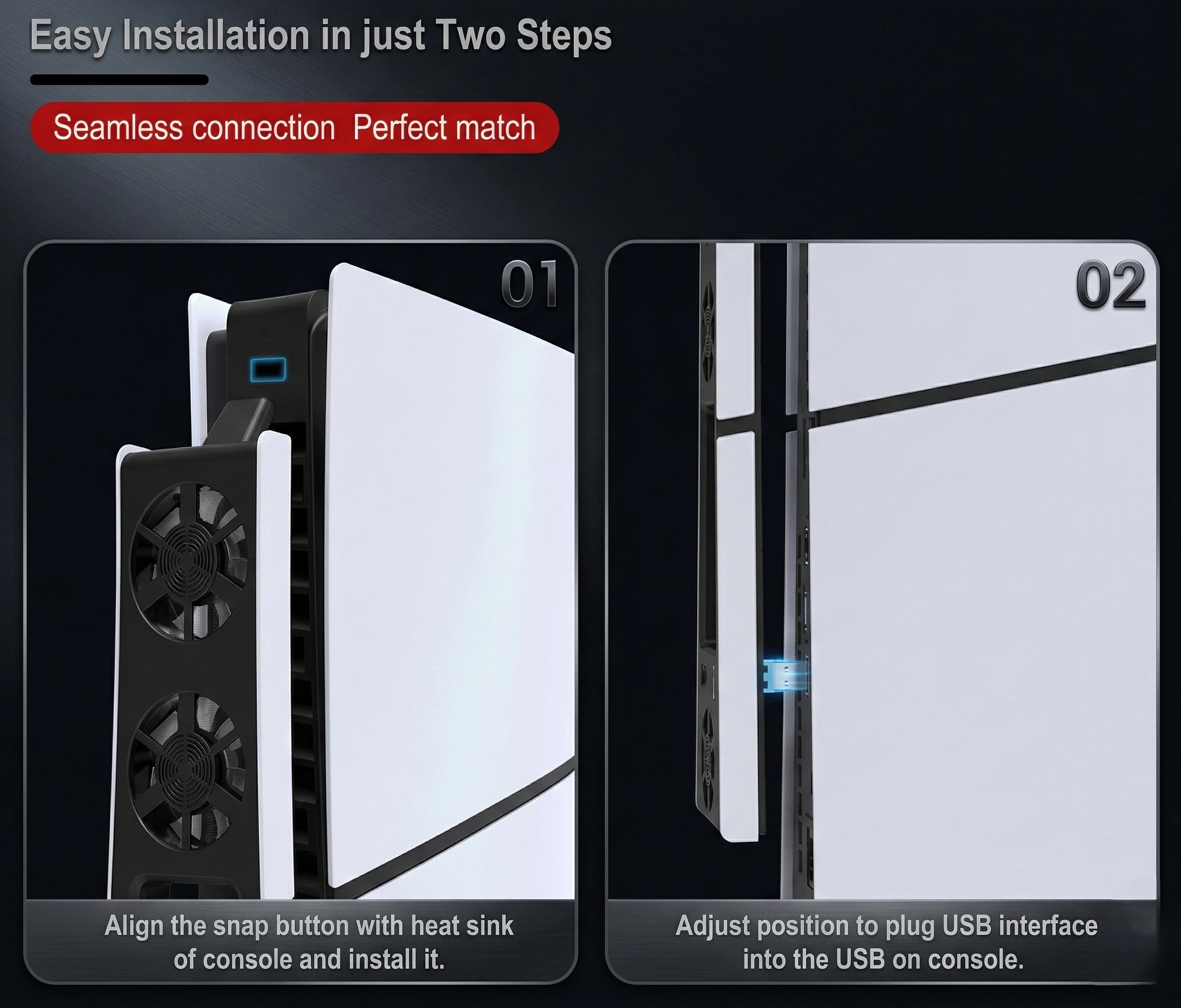 Easy Installation in just Two Steps

Seamless connection Perfect match

01

Align the snap button with heat sink of console and install it.

02

Adjust position to plug USB interface into the USB on console.